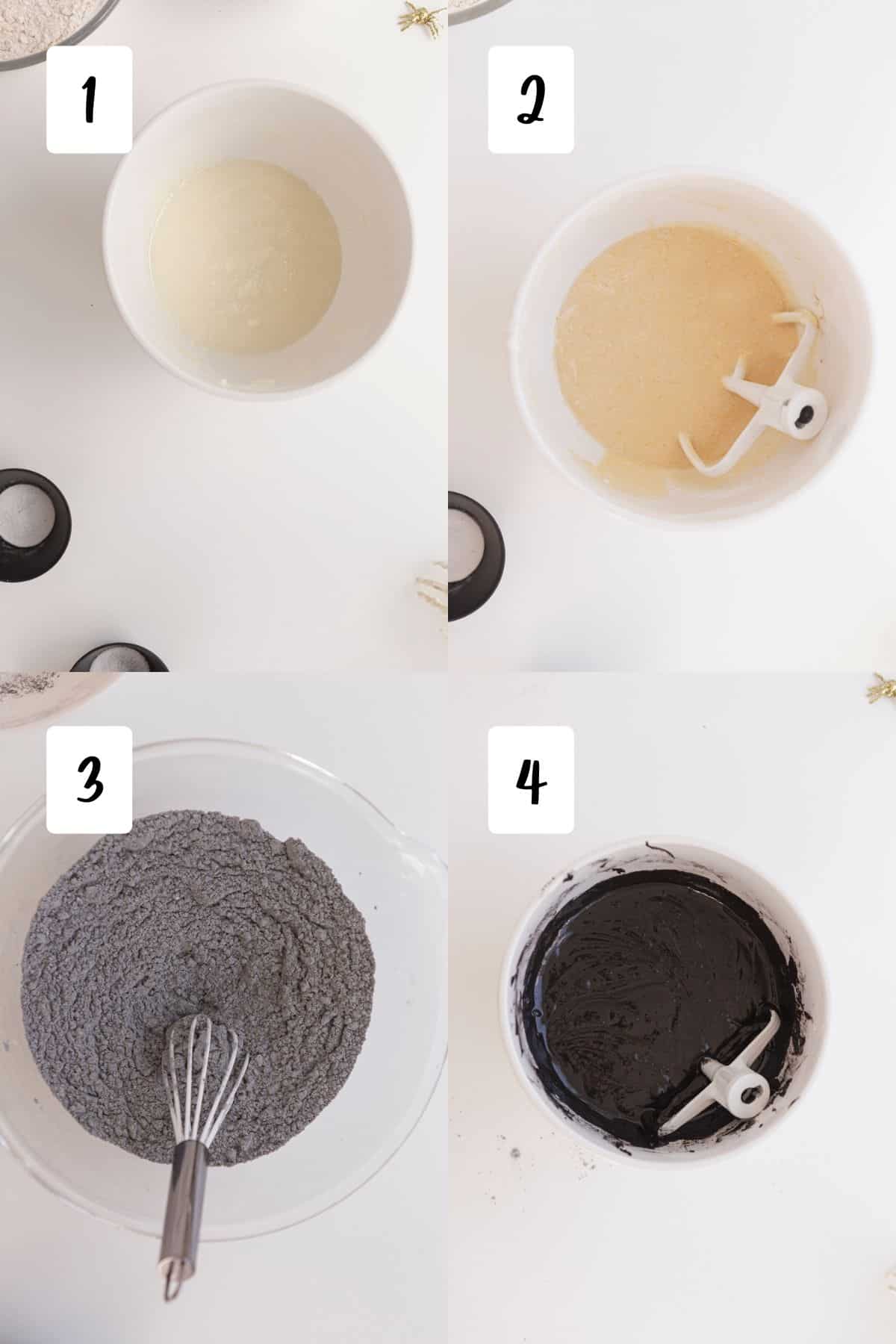 1

2

3

4