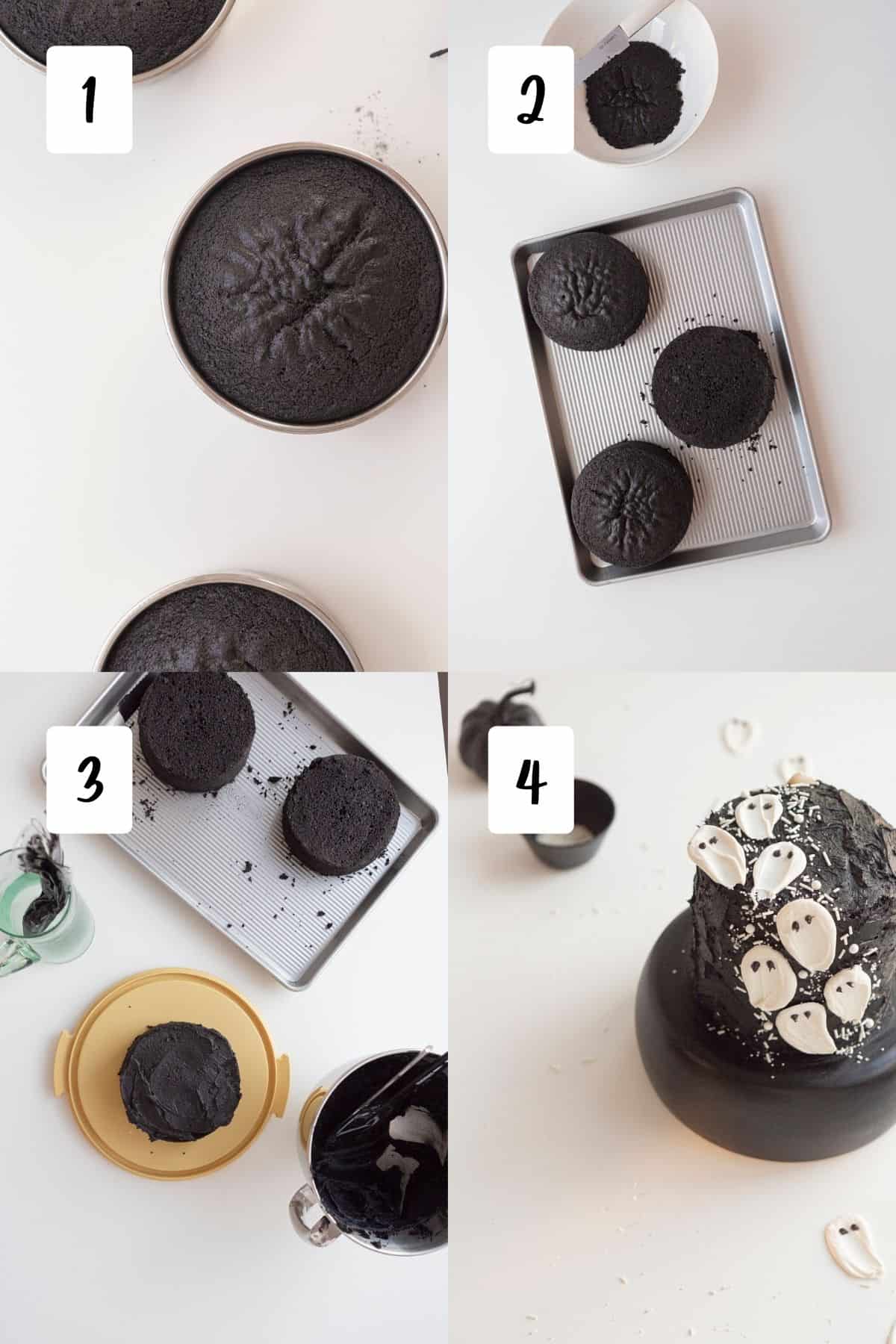 1

2

3

4