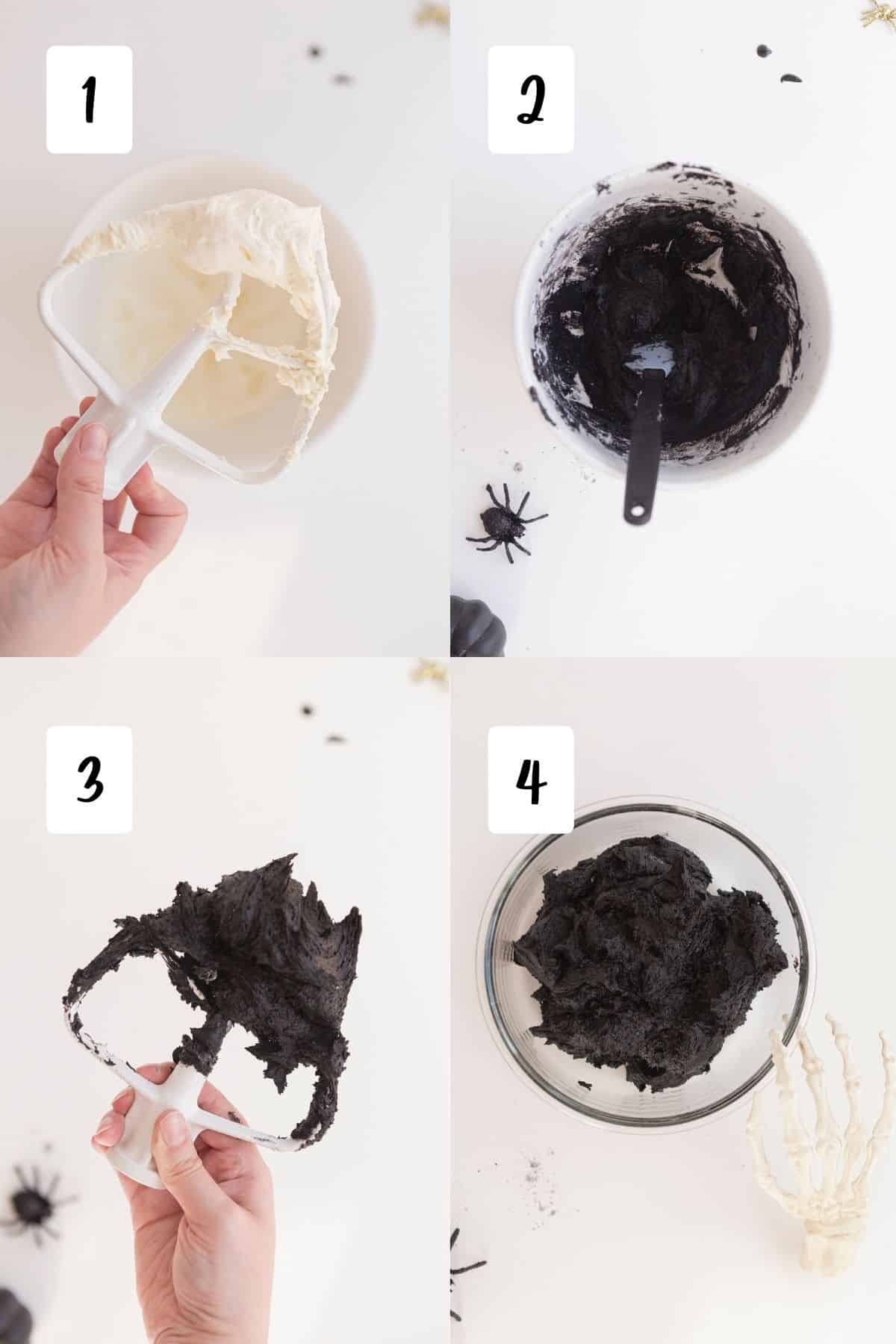 1

2

3

4