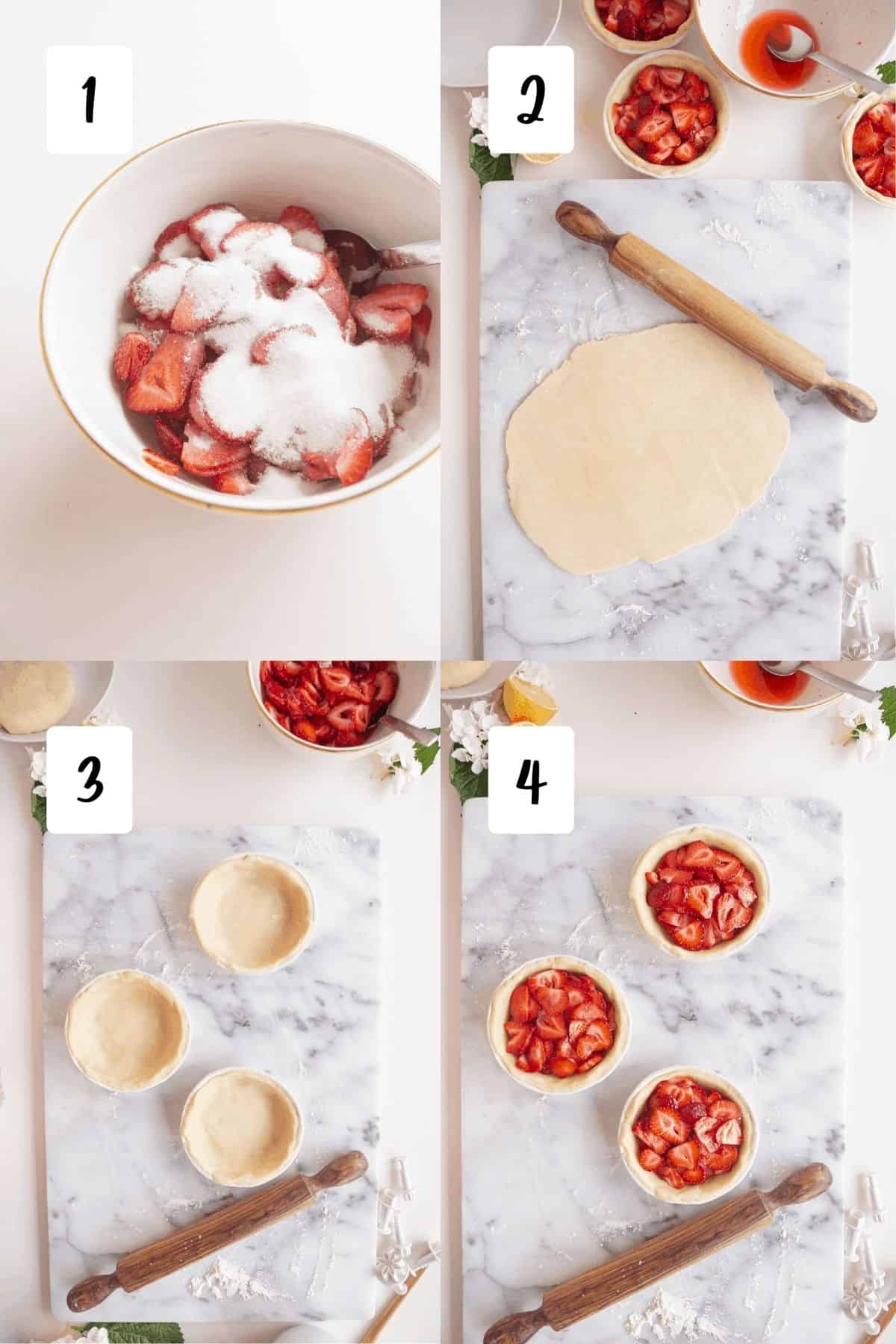 1

2

3

4