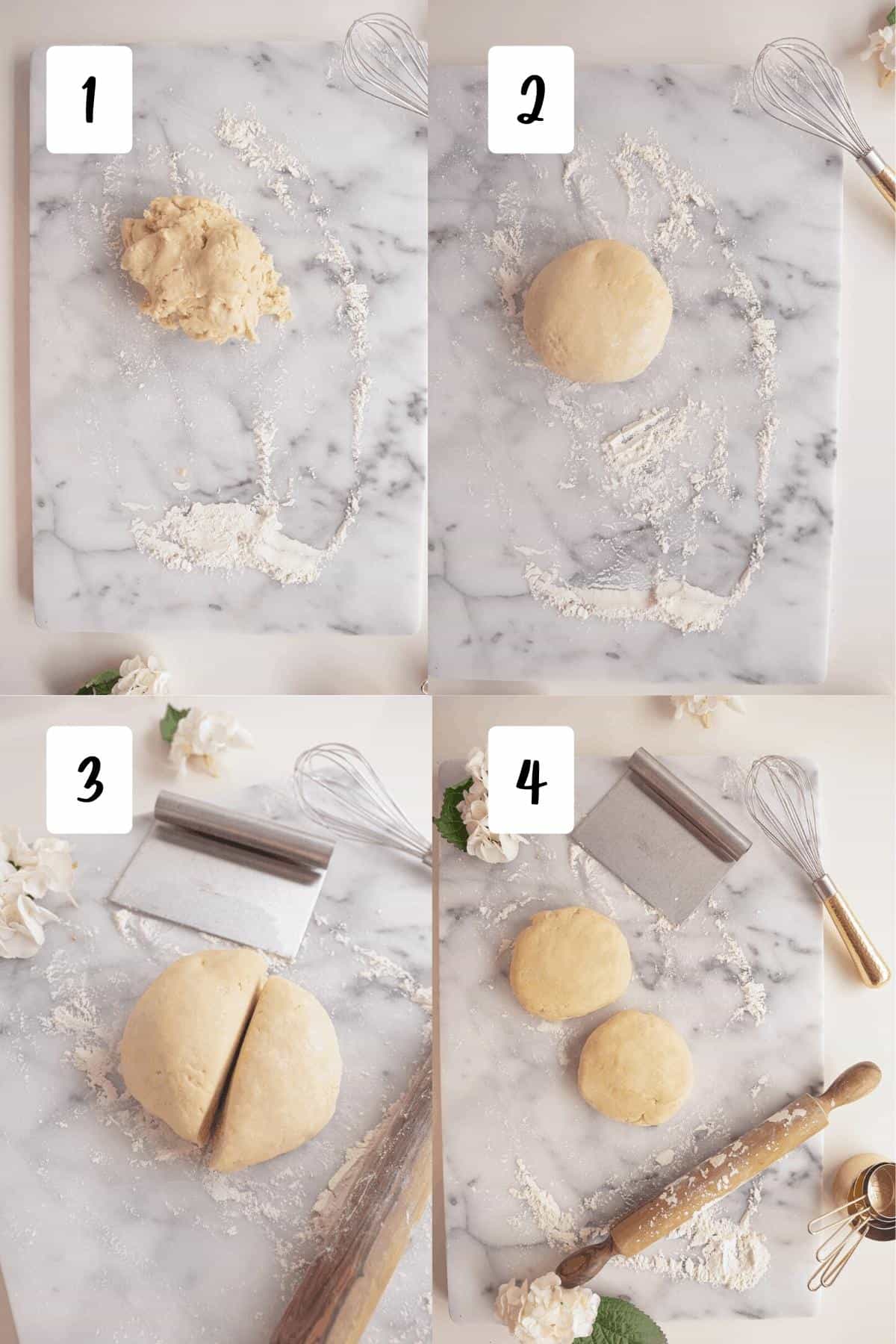 1

2

3

4