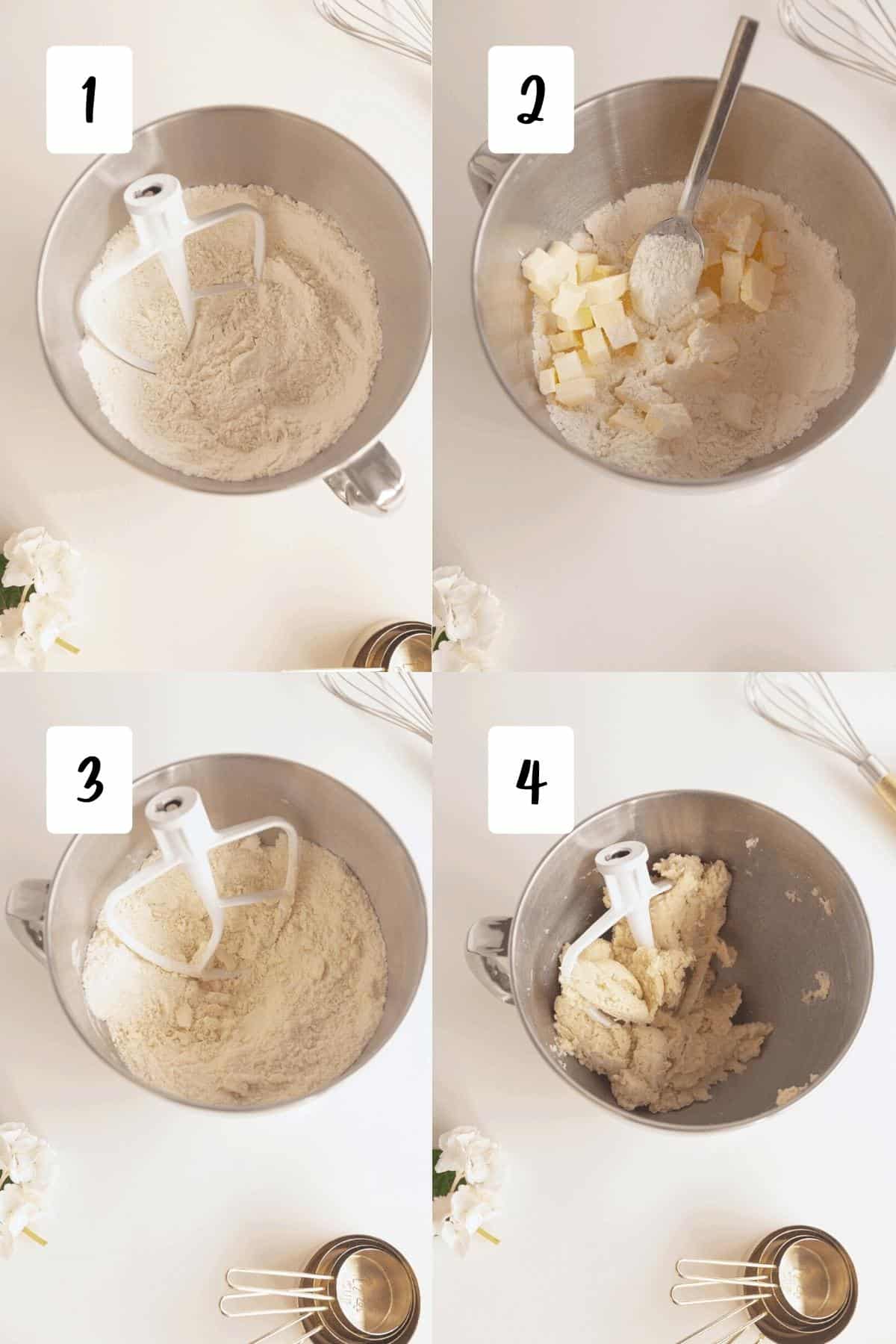 1

2

3

4