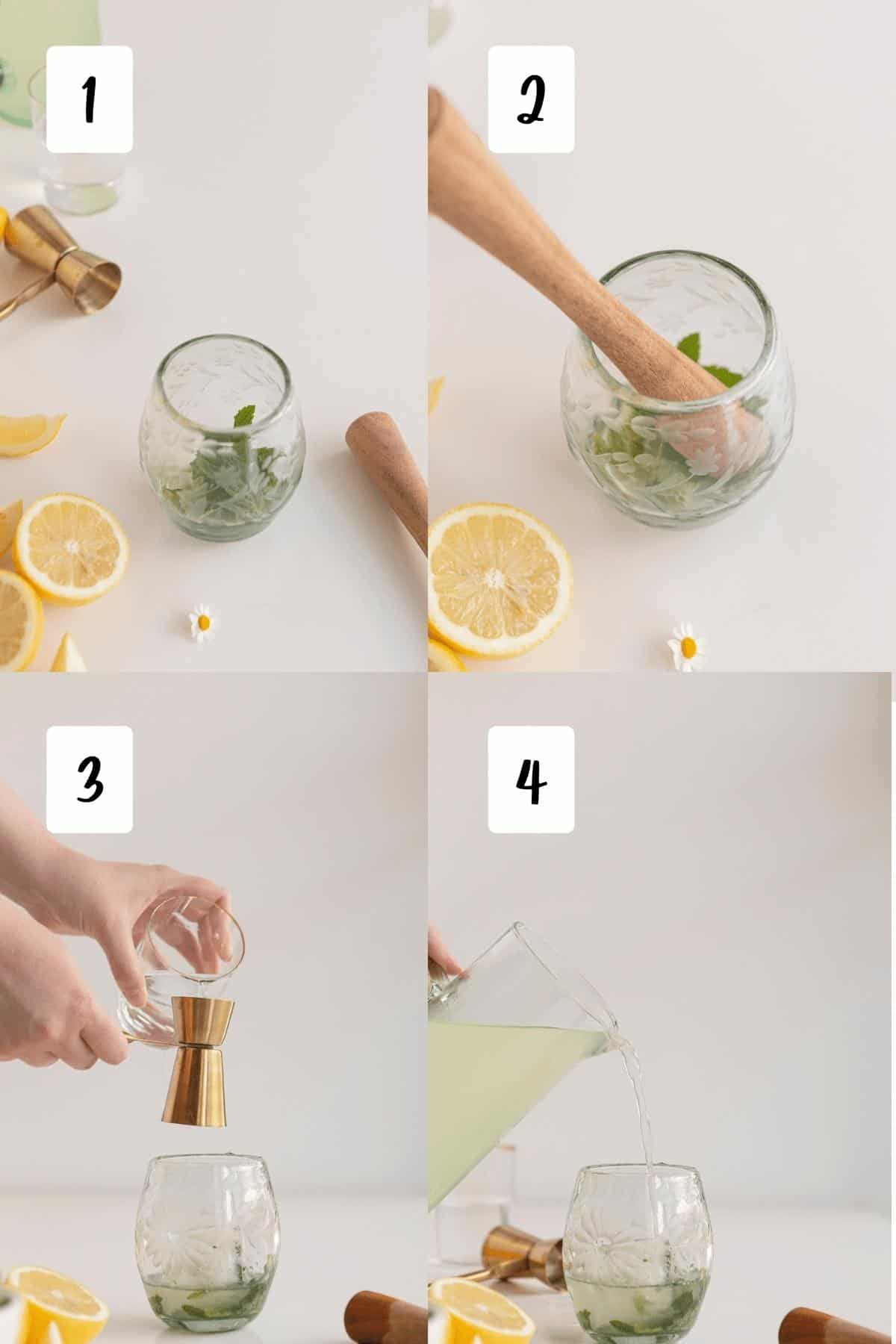 1

2

3

4