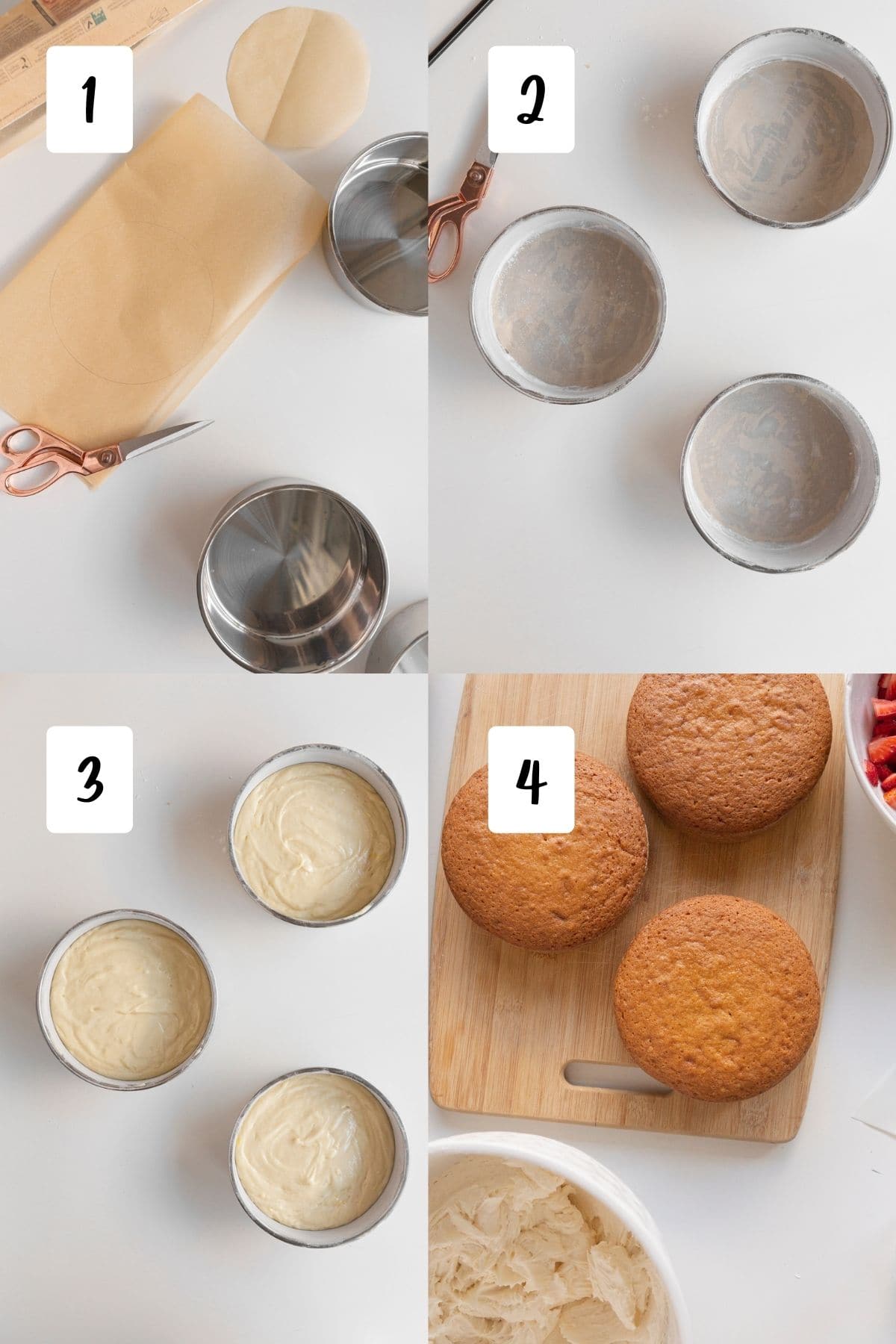 1

2

3

4